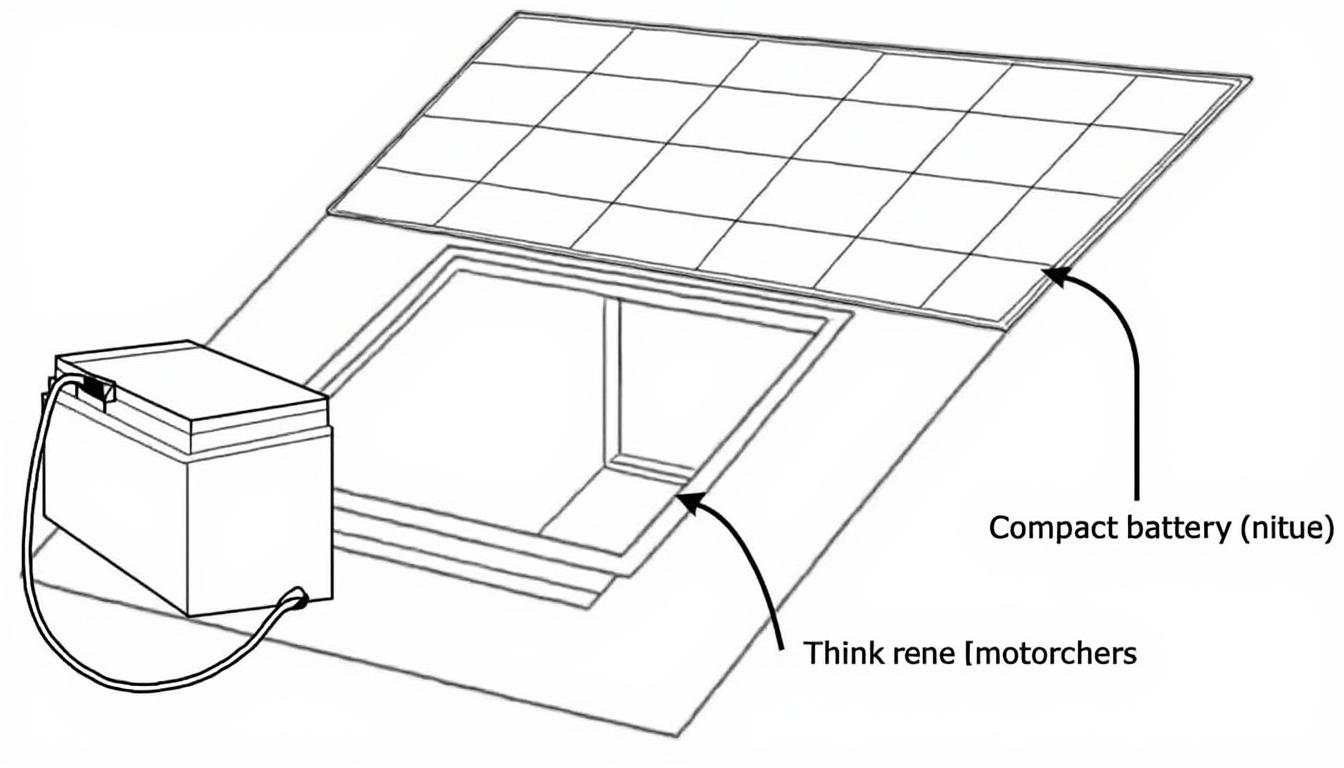 Compact battery (nitue)

Think rene [motorchers